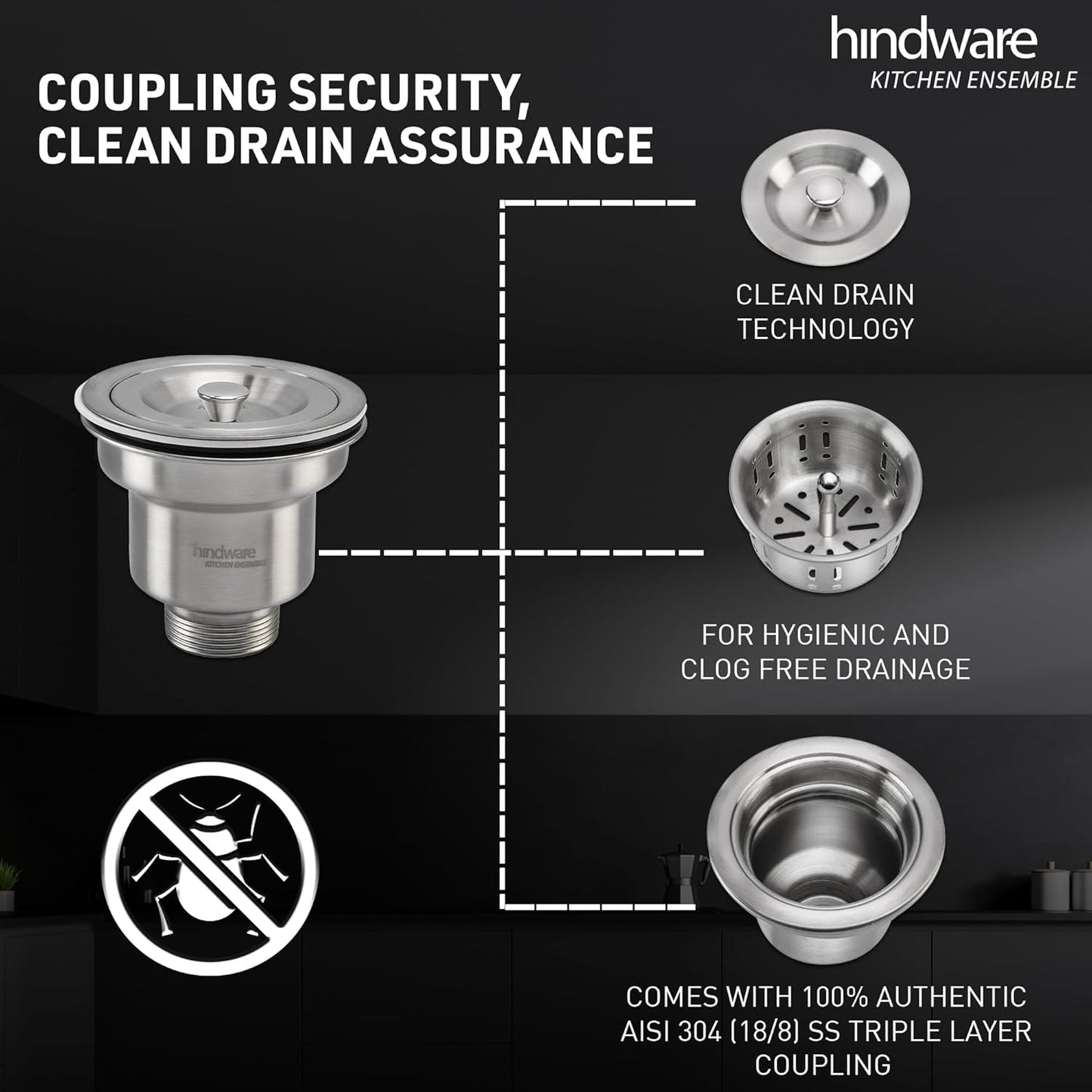 hindware
KITCHEN ENSEMBLE

COUPLING SECURITY, CLEAN DRAIN ASSURANCE

hindware
KITCHEN ENSEMBLE

CLEAN DRAIN TECHNOLOGY

FOR HYGIENIC AND CLOG FREE DRAINAGE

COMES WITH 100% AUTHENTIC AISI 304 (18/8) SS TRIPLE LAYER COUPLING